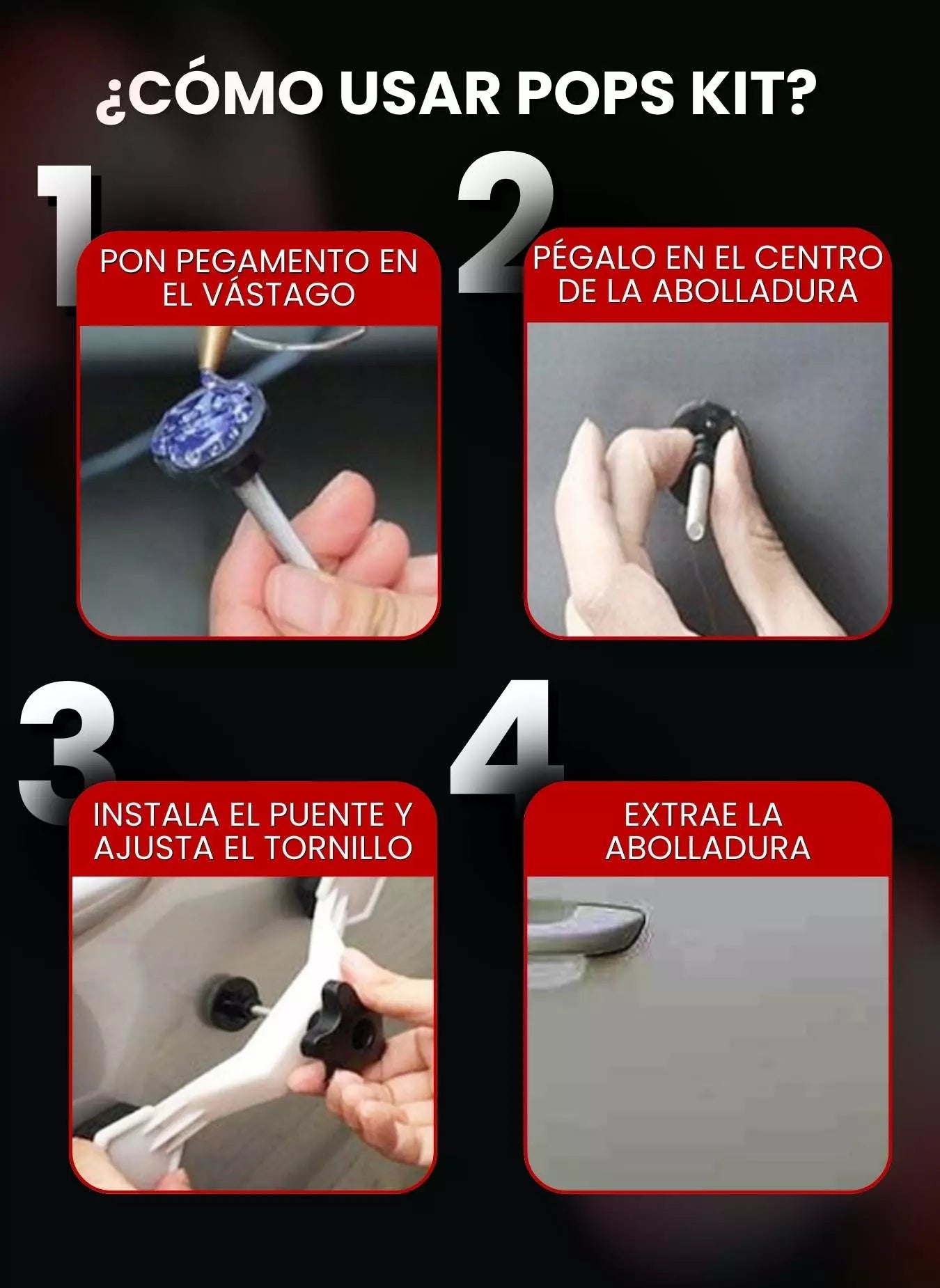 ¿CÓMO USAR POPS KIT?

1

PON PEGAMENTO EN EL VÁSTAGO

2

PÉGALO EN EL CENTRO DE LA ABOLLADURA

3

INSTALA EL PUENTE Y AJUSTA EL TORNILLO

4

EXTRAE LA ABOLLADURA