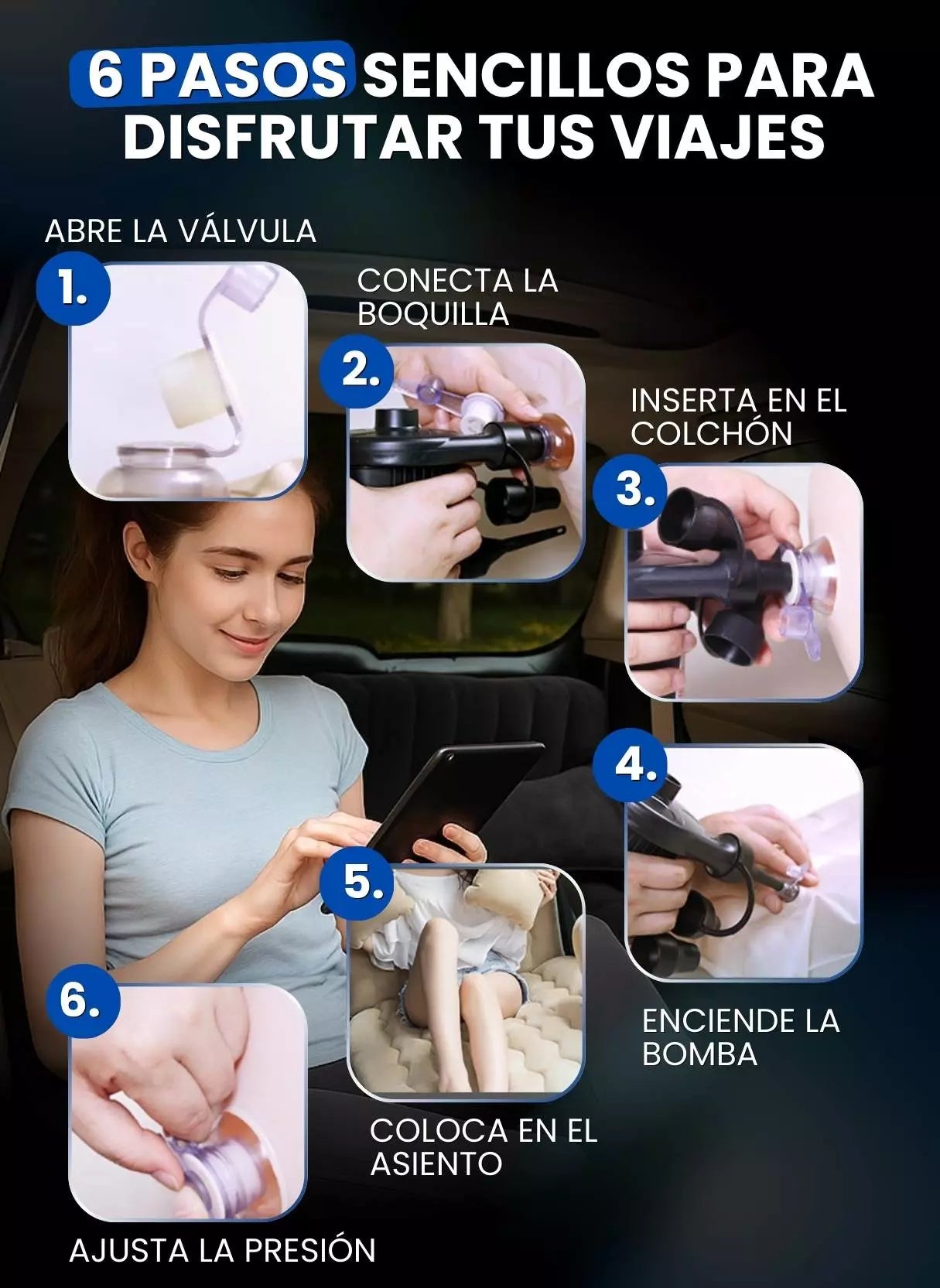 6 PASOS SENCILLOS PARA DISFRUTAR TUS VIAJES

ABRE LA VÁLVULA

1.

CONECTA LA BOQUILLA

2.

INSERTA EN EL COLCHÓN

3.

4.

ENCIENDE LA BOMBA

5.

COLOCA EN EL ASIENTO

6.

AJUSTA LA PRESIÓN