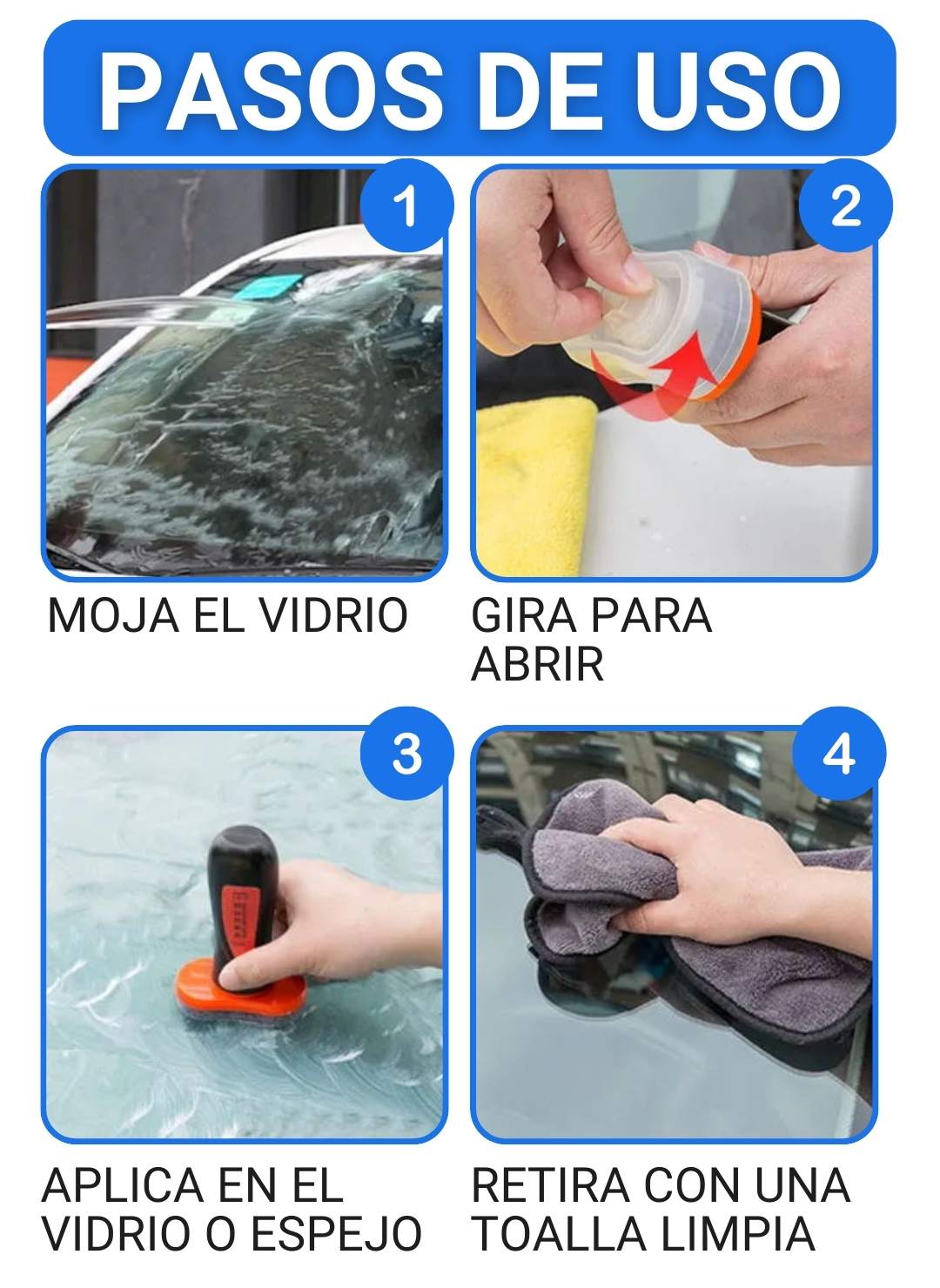 PASOS DE USO

1

MOJA EL VIDRIO

2

GIRA PARA ABRIR

3

APLICA EN EL VIDRIO O ESPEJO

4

RETIRA CON UNA TOALLA LIMPIA